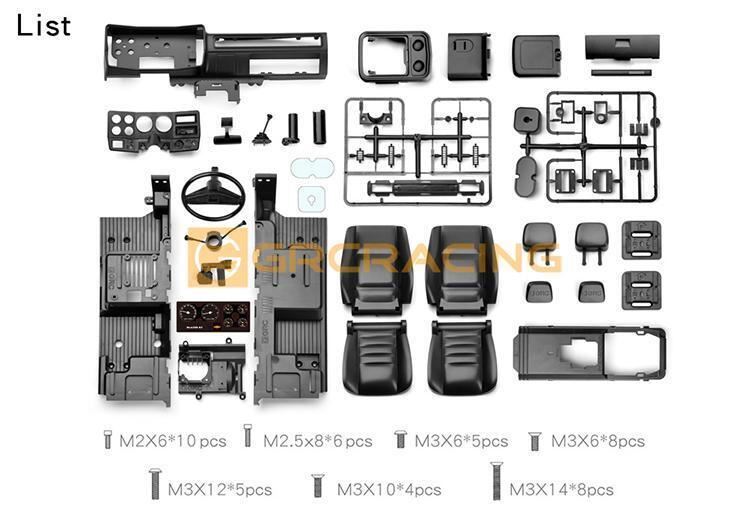 List

GRCRACING

M2X6*10 pcs M2.5x8*6 pcs M3X6*5pcs M3X6*8pcs

M3X12*5pcs M3X10*4pcs M3X14*8pcs