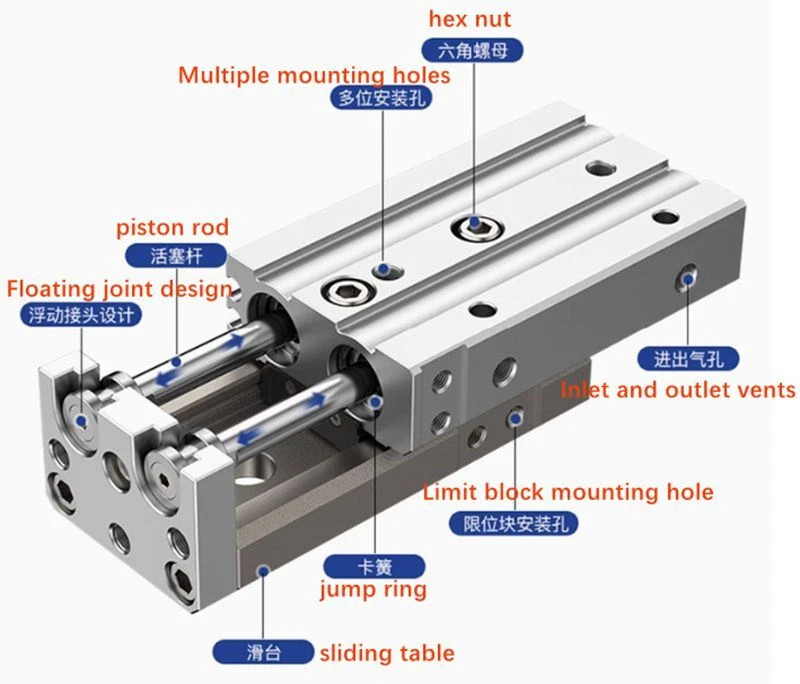 hex nut
六角螺母
Multiple mounting holes
多位安装孔
piston rod
活塞杆
Floating joint design
浮动接头设计
进出气孔
Inlet and outlet vents
Limit block mounting hole
限位块安装孔
卡簧
jump ring
滑台
sliding table