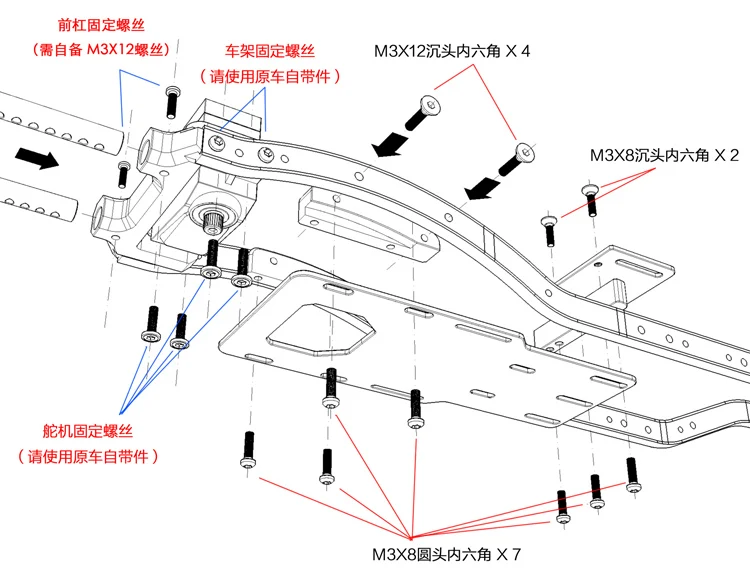 前杠固定螺丝
（需自备 M3X12螺丝）

车架固定螺丝
（请使用原车自带件）

M3X12沉头内六角 X 4

M3X8沉头内六角 X 2

舵机固定螺丝
（请使用原车自带件）

M3X8圆头内六角 X 7