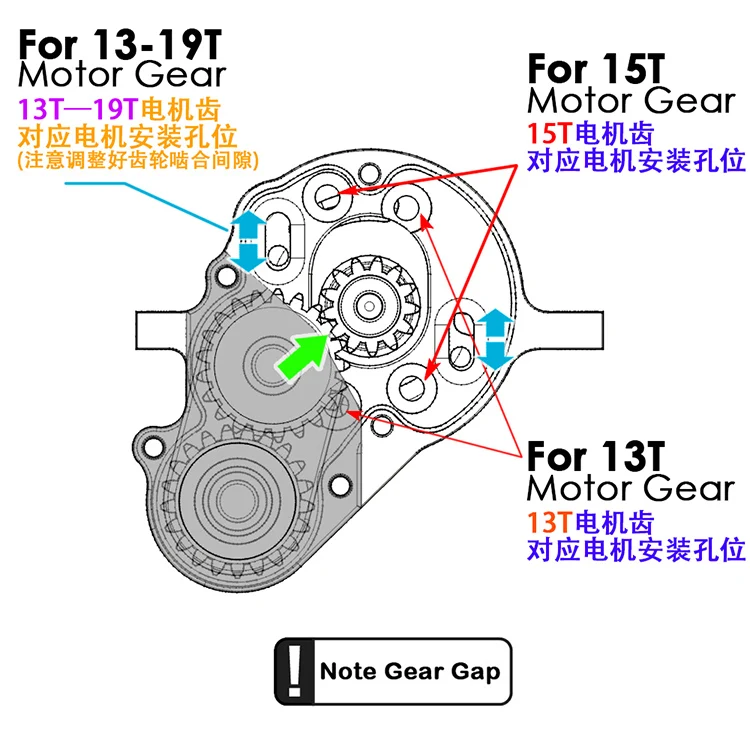 For 13-19T
Motor Gear
13T—19T电机齿
对应电机安装孔位
(注意调整好齿轮啮合间隙)

For 15T
Motor Gear
15T电机齿
对应电机安装孔位

For 13T
Motor Gear
13T电机齿
对应电机安装孔位

!
Note Gear Gap