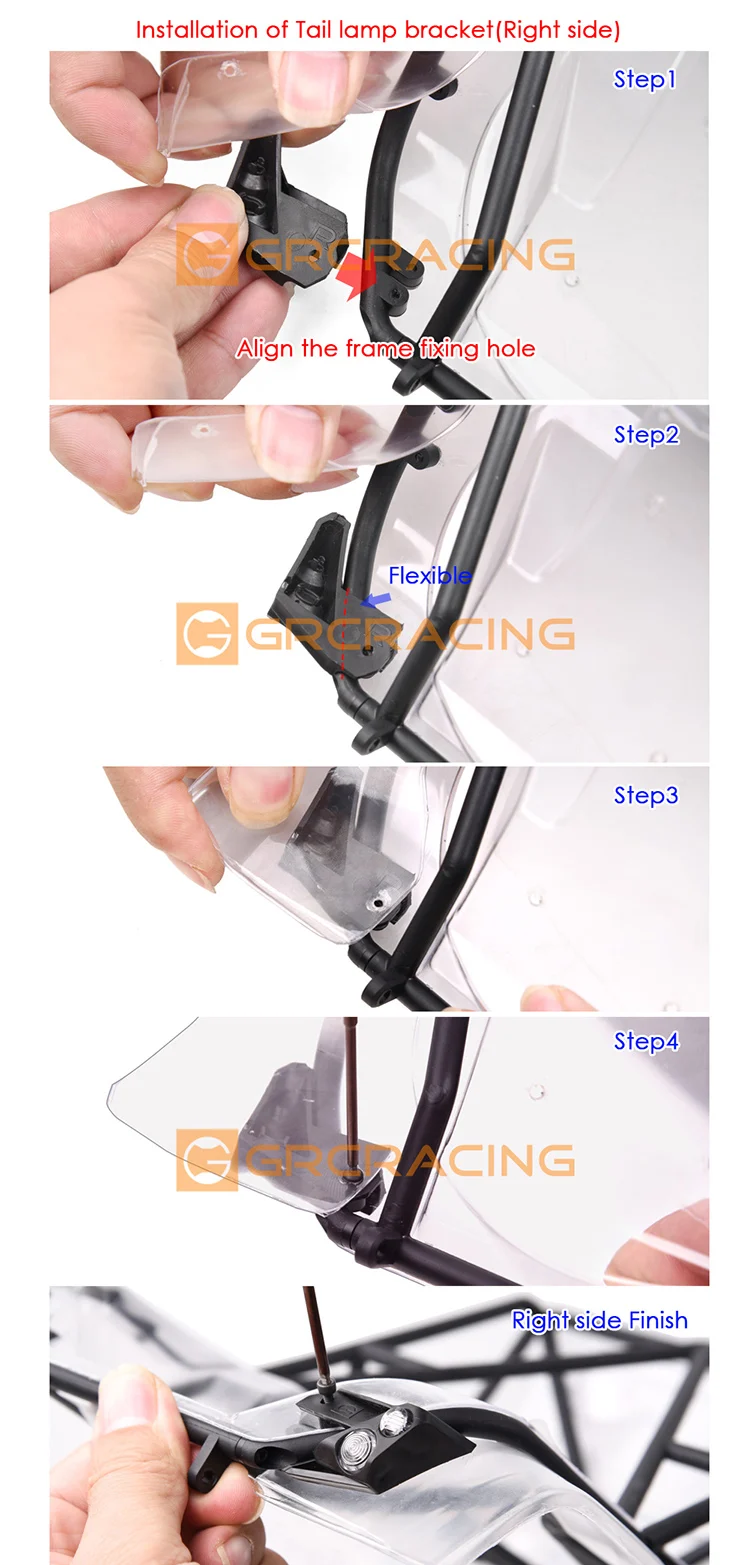 Installation of Tail lamp bracket(Right side)

Step1

GRCRACING

Align the frame fixing hole

Step2

Flexible

GRCRACING

Step3

Step4

GRCRACING

Right side Finish