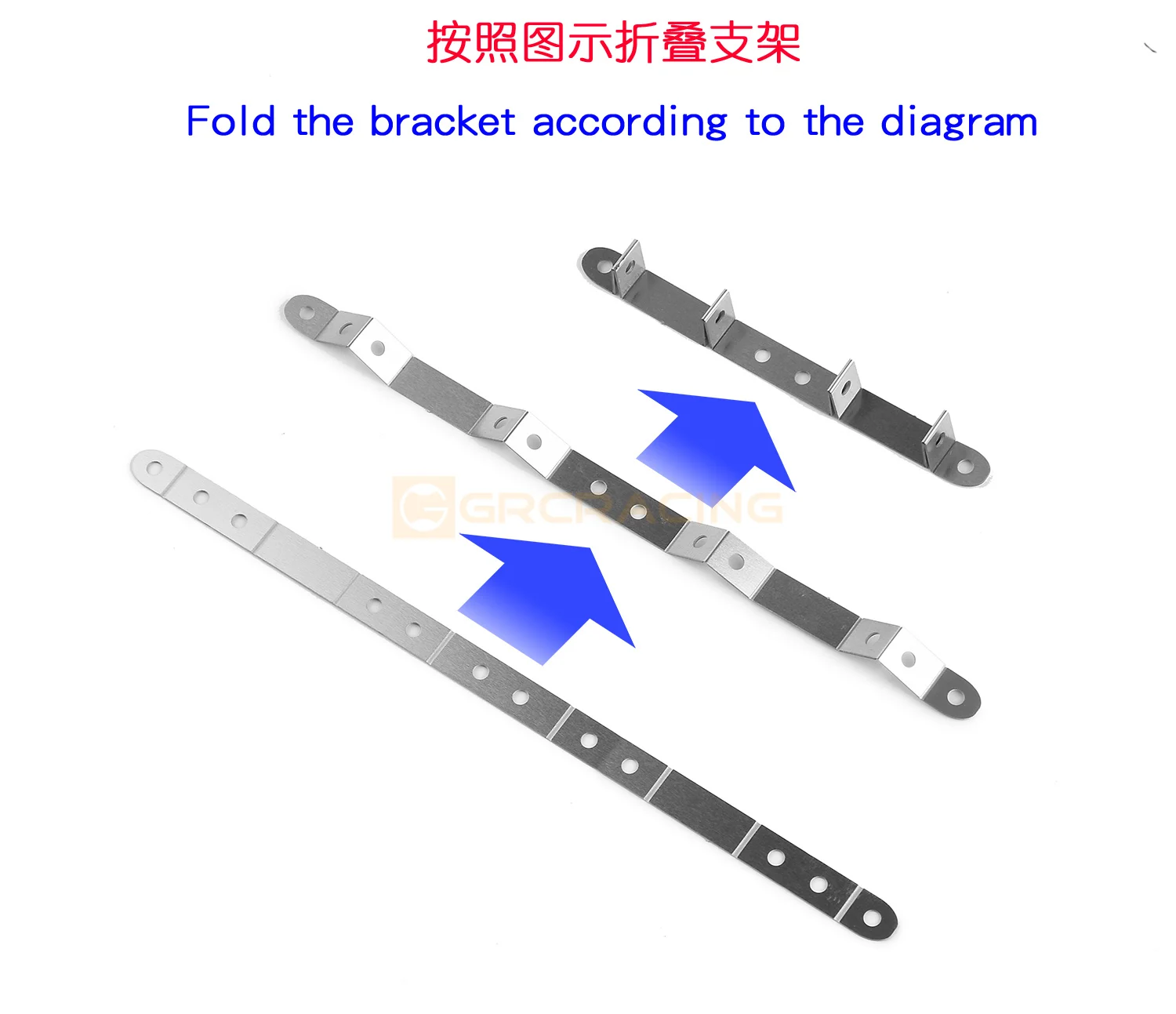 按照图示折叠支架

Fold the bracket according to the diagram

GRCRACING