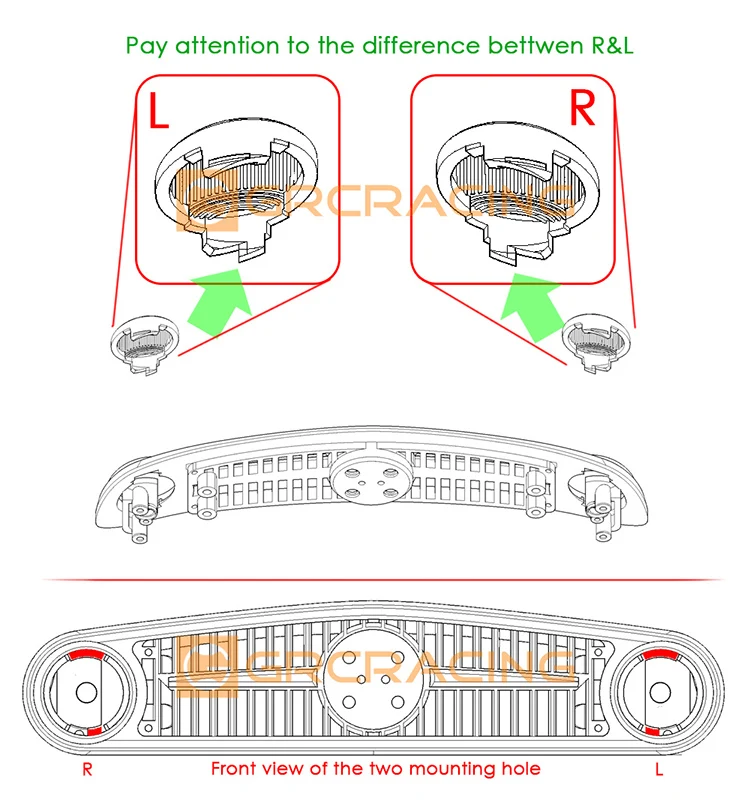 Pay attention to the difference bettwen R&L

L

R

GRCRACING

GRCRACING

R

Front view of the two mounting hole

L