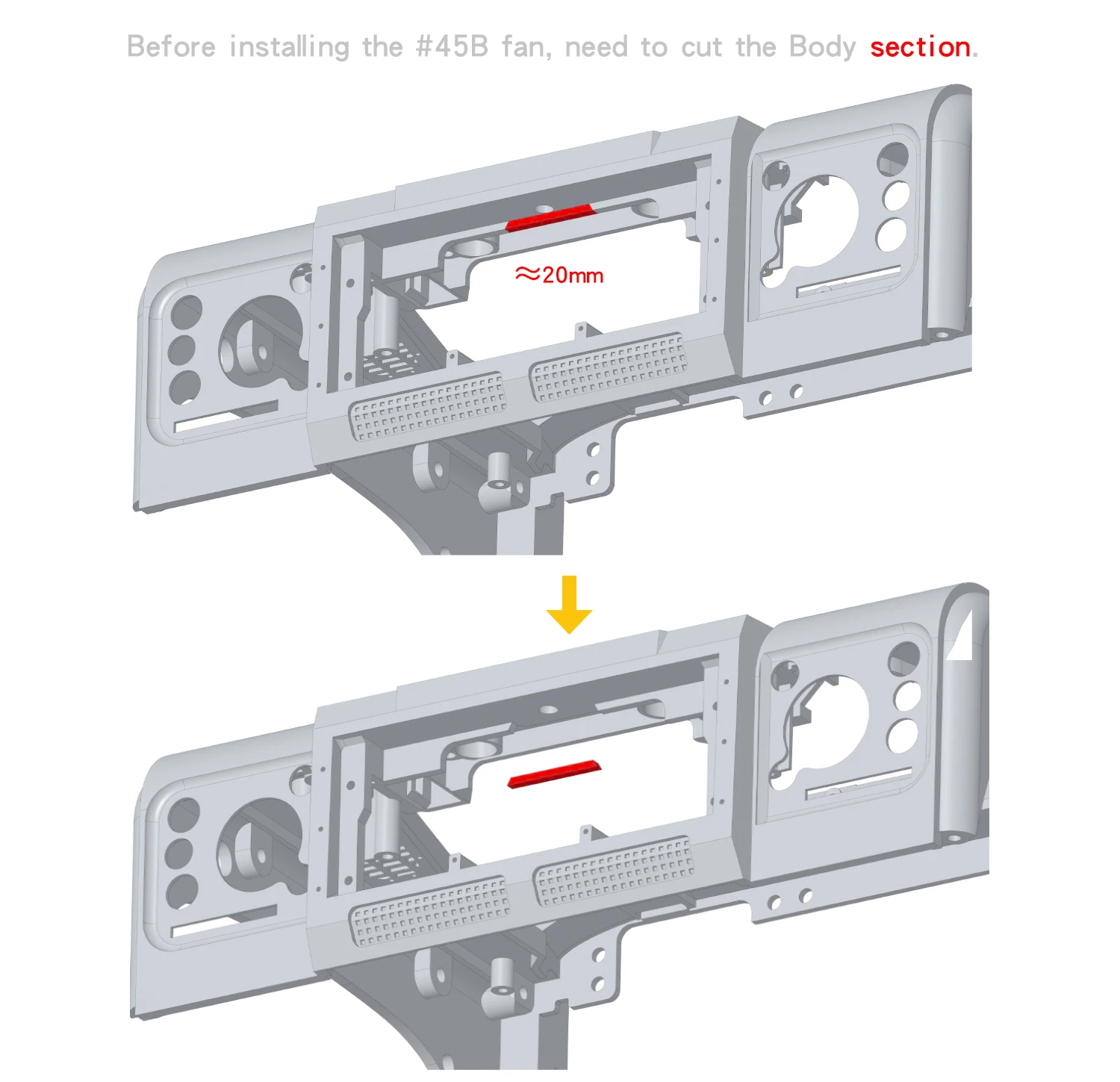 Before installing the #45B fan, need to cut the Body section.

≈20mm