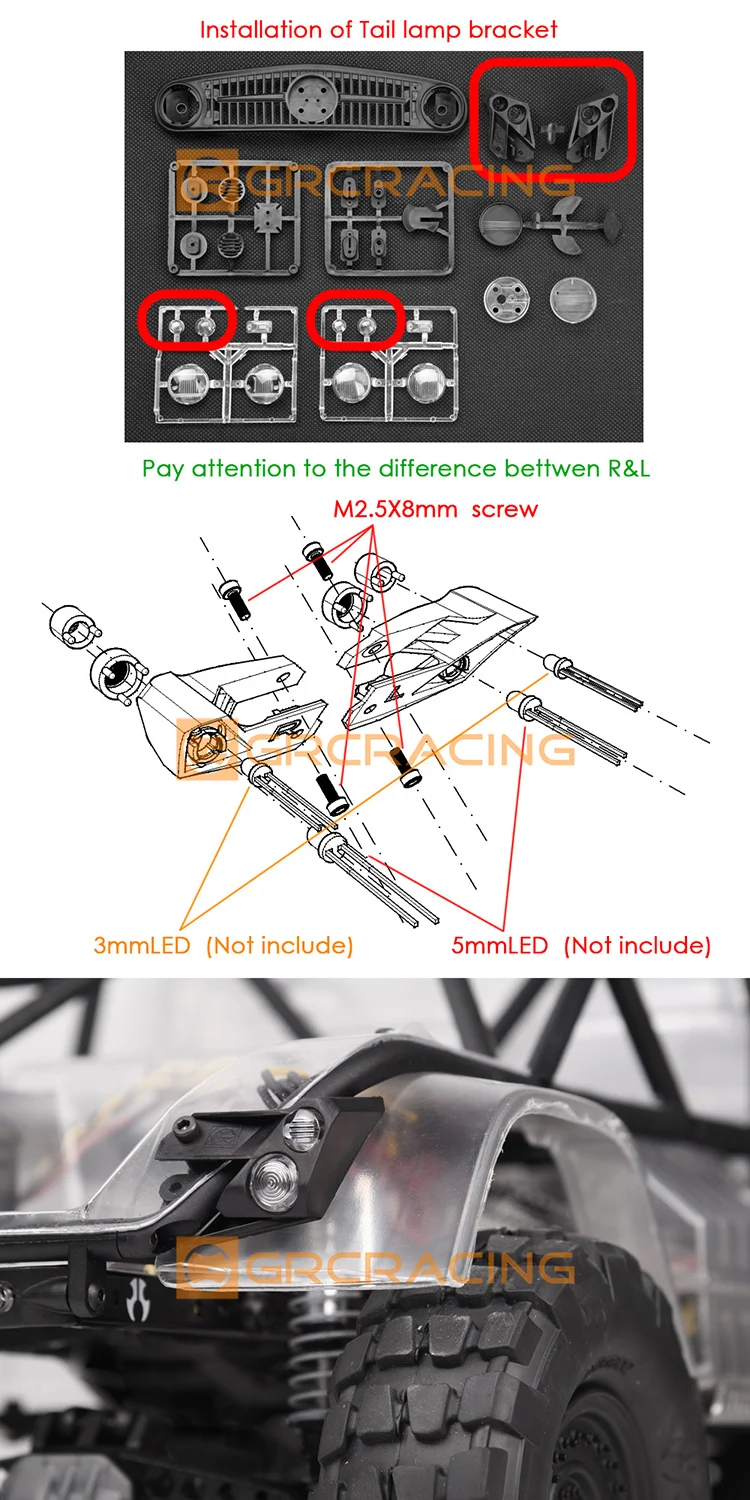 Installation of Tail lamp bracket

GRCRACING

Pay attention to the difference bettwen R&L

M2.5X8mm screw

GRCRACING

3mmLED (Not include)

5mmLED (Not include)

GRCRACING